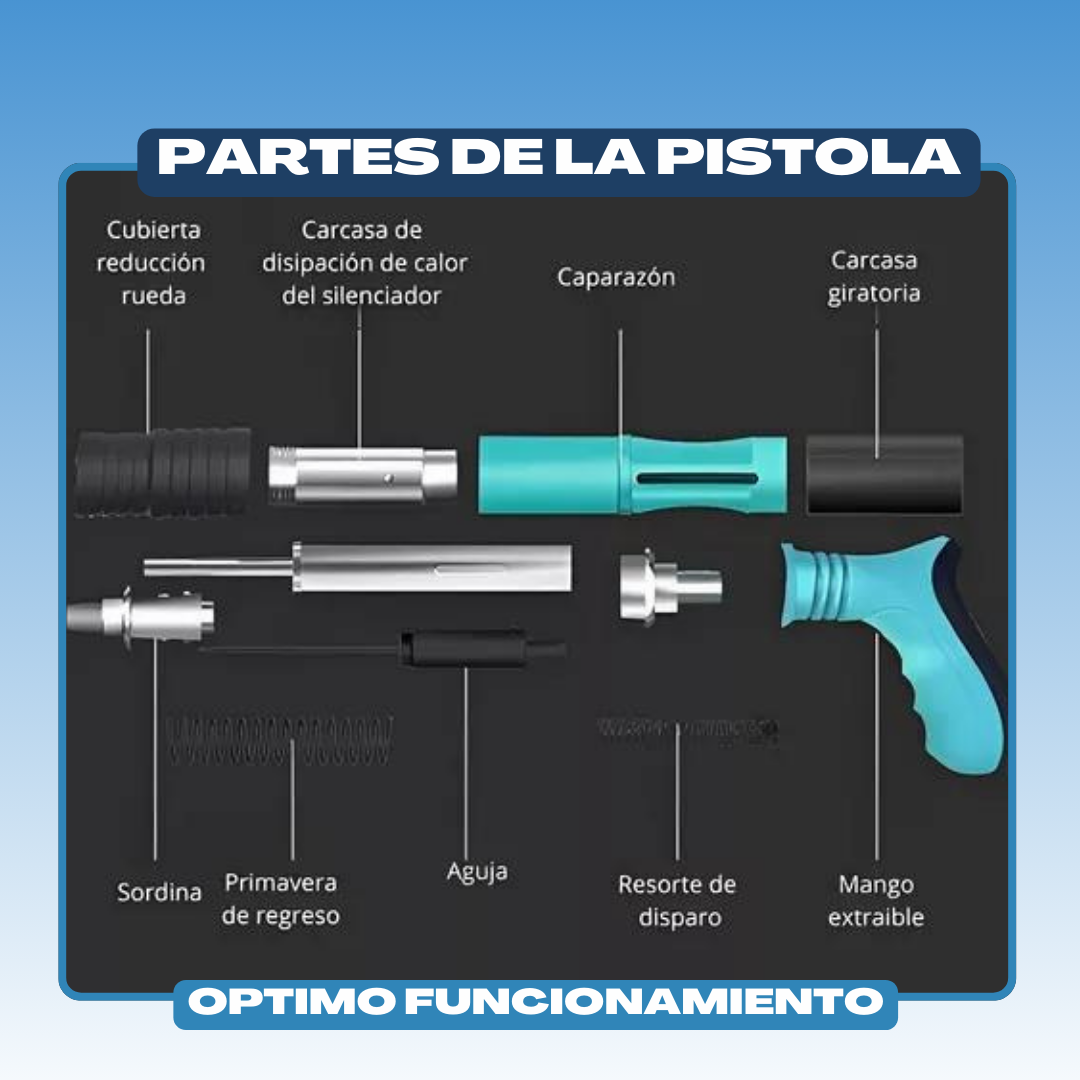 PARTES DE LA PISTOLA

Cubierta reducción rueda

Carcasa de disipación de calor del silenciador

Caparazón

Carcasa giratoria

Sordina

Primavera de regreso

Aguja

Resorte de disparo

Mango extraíble

OPTIMO FUNCIONAMIENTO